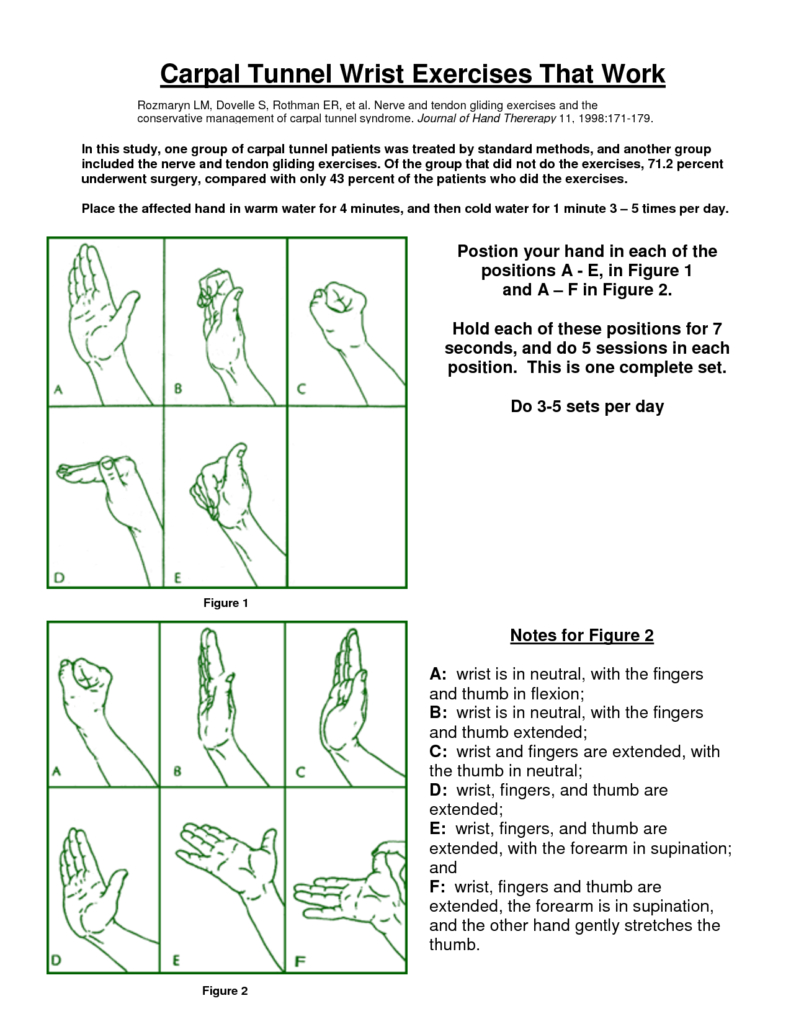 Carpal Tunnel Wrist Exercises That Work

Rozmaryn LM, Dovelle S, Rothman ER, et al. Nerve and tendon gliding exercises and the conservative management of carpal tunnel syndrome. Journal of Hand Thererapy 11, 1998:171-179.

In this study, one group of carpal tunnel patients was treated by standard methods, and another group included the nerve and tendon gliding exercises. Of the group that did not do the exercises, 71.2 percent underwent surgery, compared with only 43 percent of the patients who did the exercises.

Place the affected hand in warm water for 4 minutes, and then cold water for 1 minute 3 – 5 times per day.

A B C D E

Figure 1

Postion your hand in each of the positions A - E, in Figure 1 and A – F in Figure 2.

Hold each of these positions for 7 seconds, and do 5 sessions in each position. This is one complete set.

Do 3-5 sets per day

A B C D E F

Figure 2

Notes for Figure 2

A: wrist is in neutral, with the fingers and thumb in flexion;
B: wrist is in neutral, with the fingers and thumb extended;
C: wrist and fingers are extended, with the thumb in neutral;
D: wrist, fingers, and thumb are extended;
E: wrist, fingers, and thumb are extended, with the forearm in supination; and
F: wrist, fingers and thumb are extended, the forearm is in supination, and the other hand gently stretches the thumb.