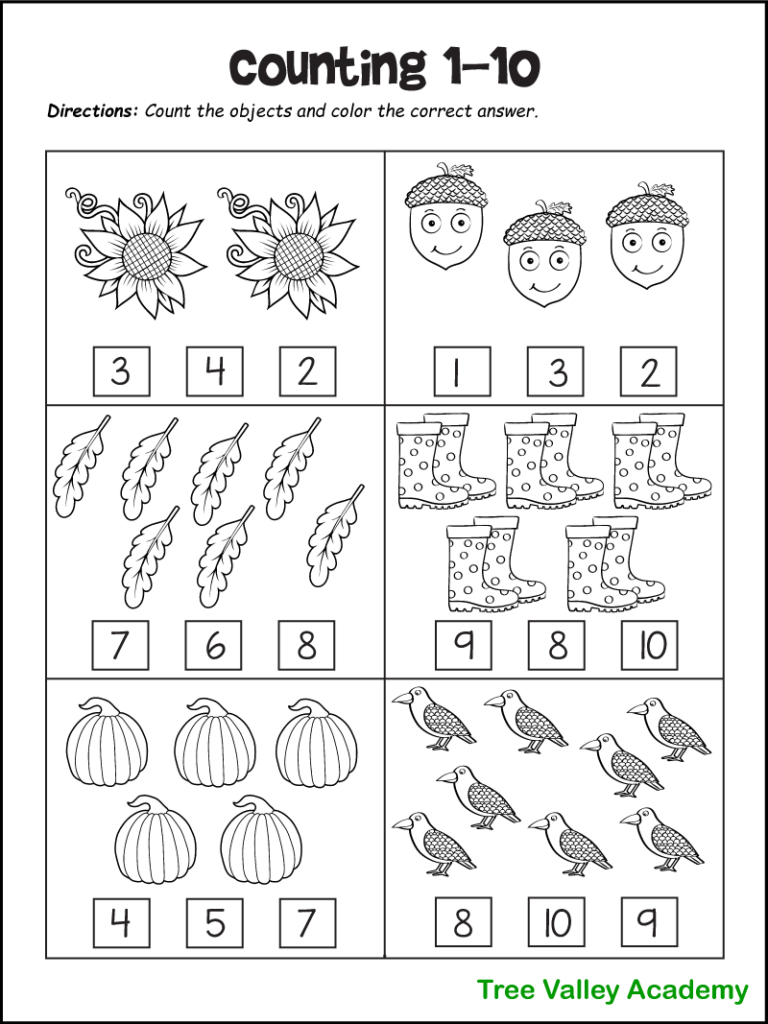 Counting 1-10

Directions: Count the objects and color the correct answer.

3 4 2

1 3 2

7 6 8

9 8 10

4 5 7

8 10 9

Tree Valley Academy